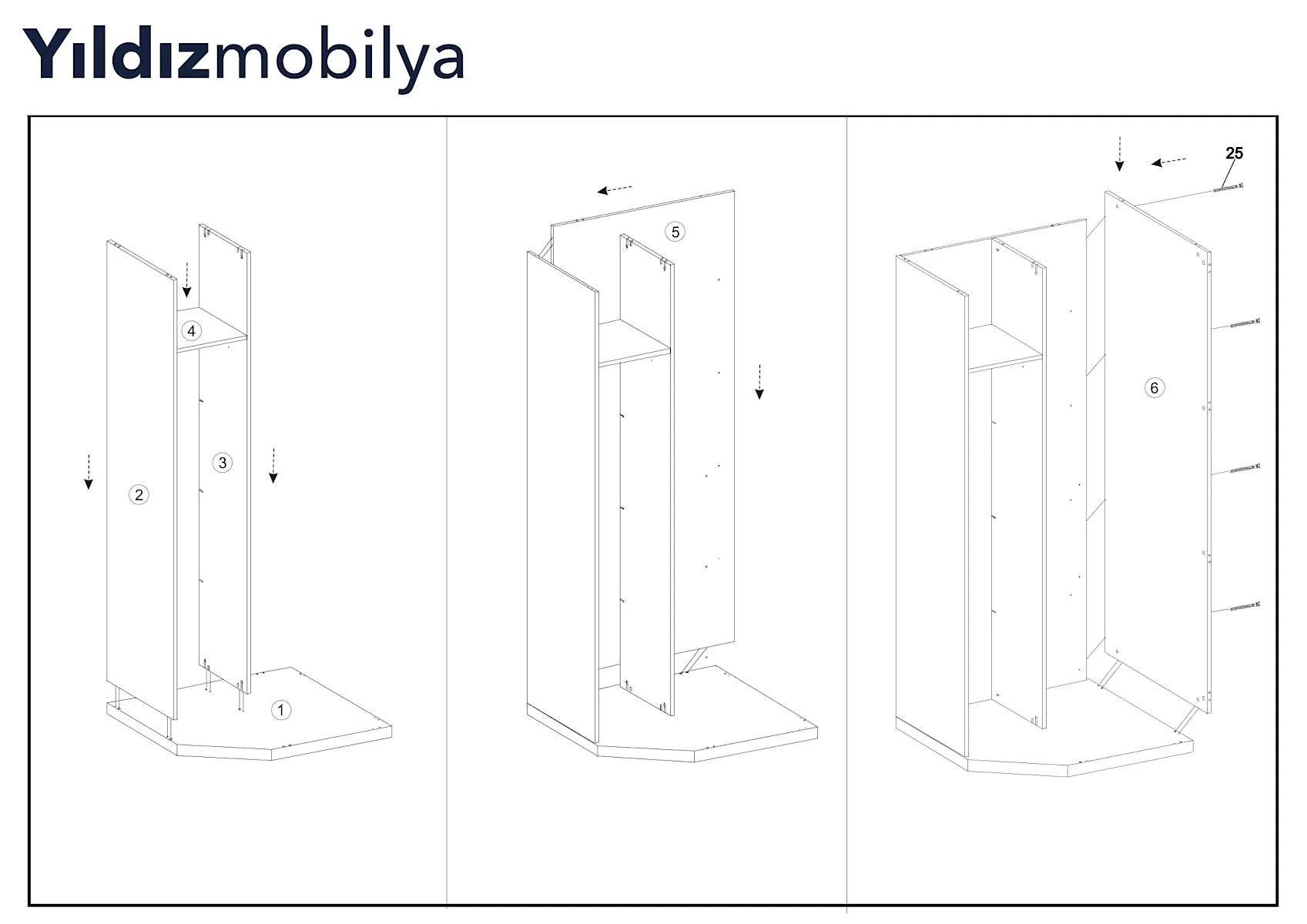 Yıldızmobilya

4
3
2
1

5

25
6