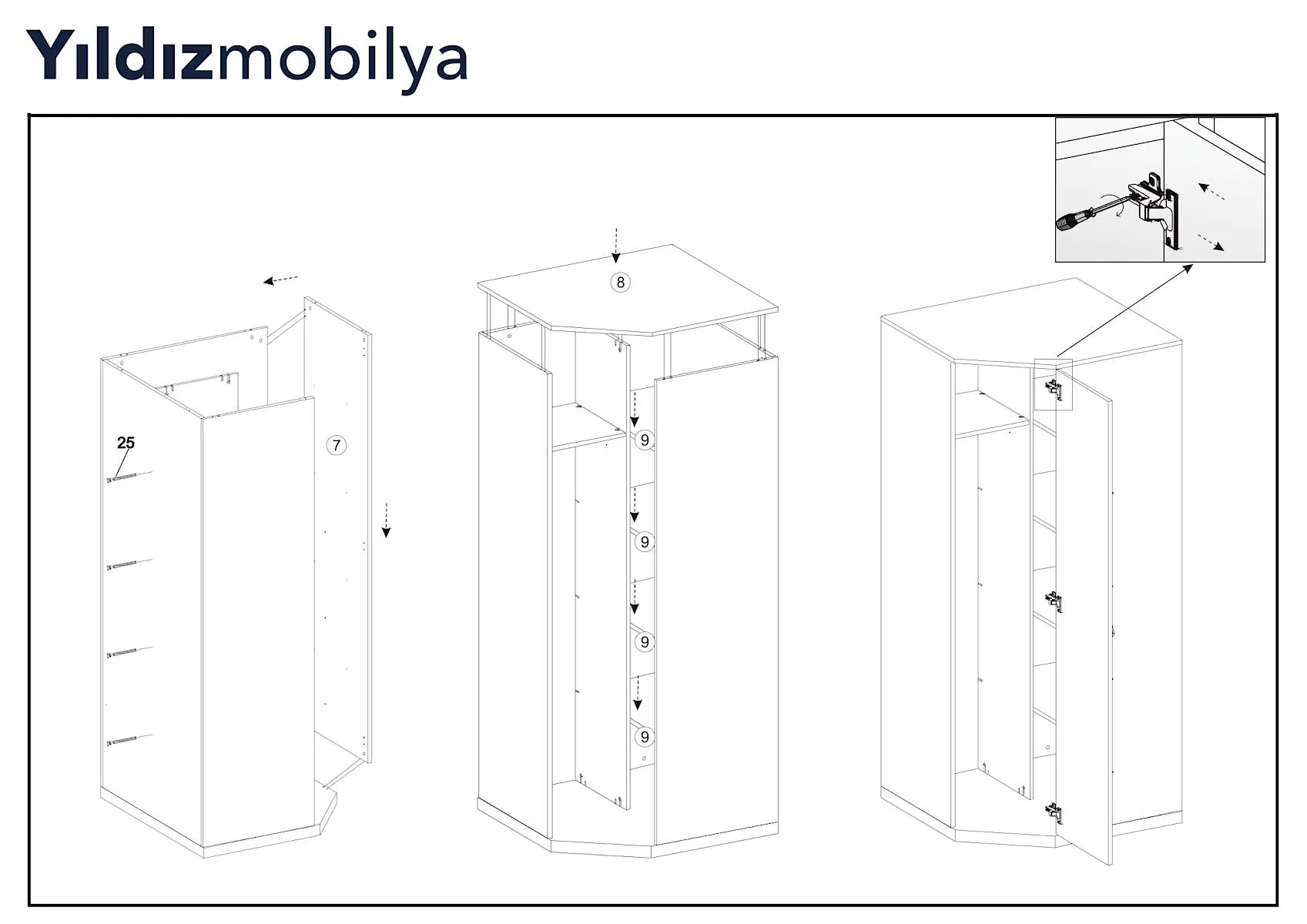 Yıldızmobilya

25

7

8

9

9

9

9