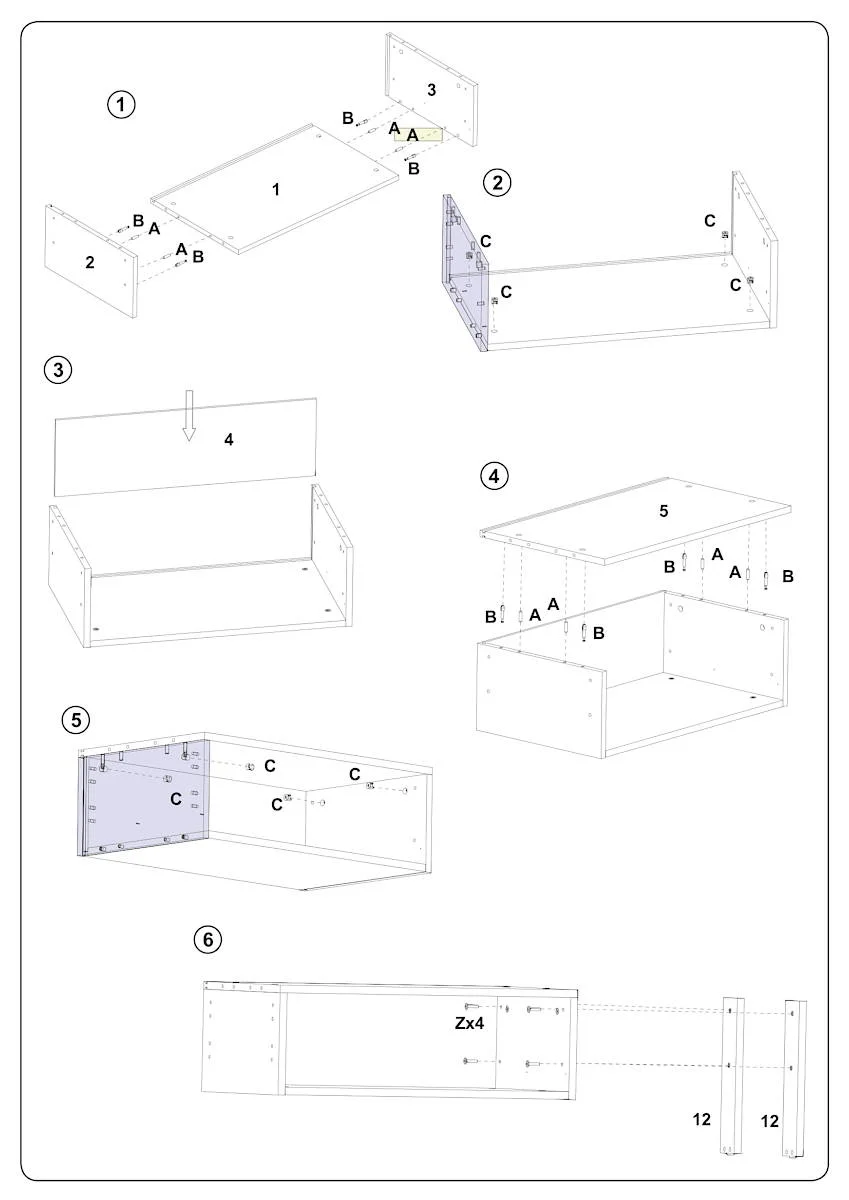 1
3
B
A
A
B
1
B
A
A
B
2

2
C
C
C
C

3
4

4
5
B
A
A
B
B
A
A
B

5
C
C
C
C

6
Zx4
12
12