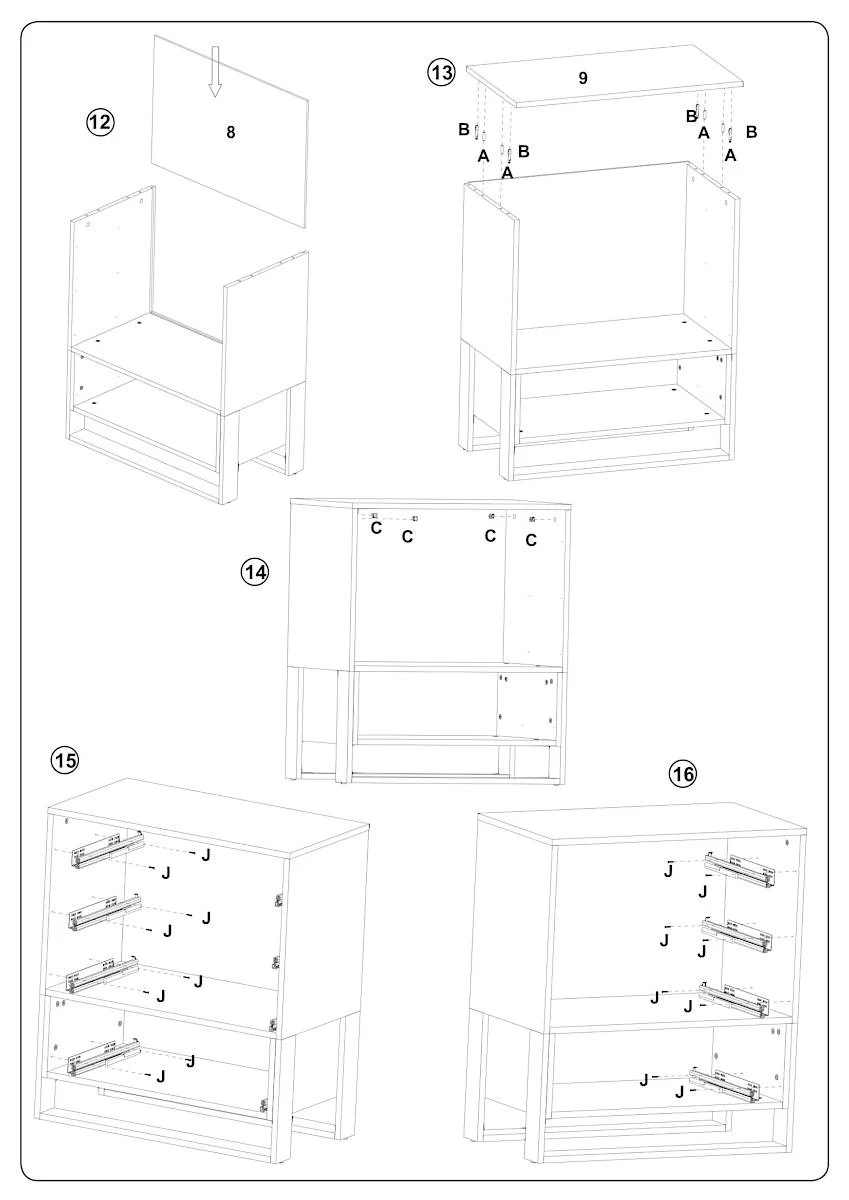 12

8

13

9

B
A
A
B

B
A
A
B

14

C C C C

15

J
J
J
J
J
J
J
J

16

J
J
J
J
J
J
J
J