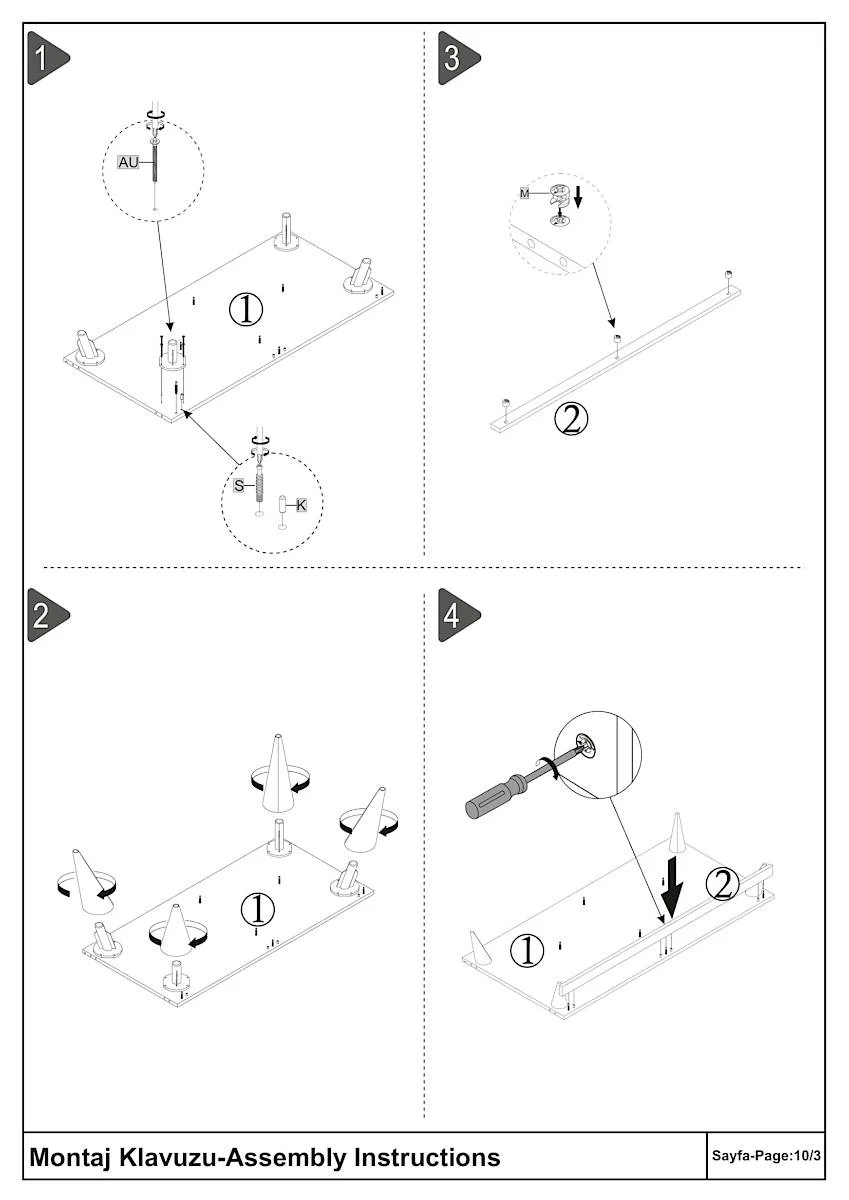 1

AU

①

S

K

3

M

②

2

①

4

②

①

Montaj Klavuzu-Assembly Instructions

Sayfa-Page:10/3