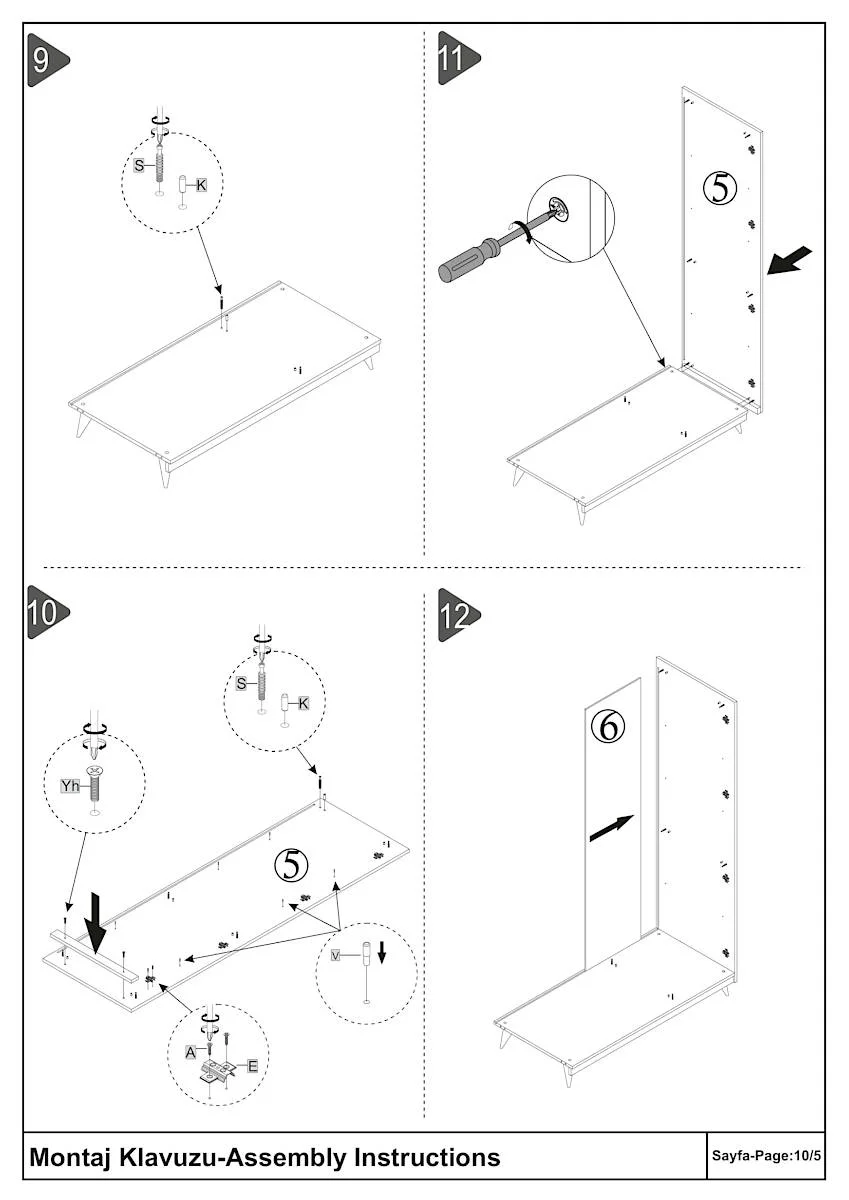 9

S

K

11

5

10

S

K

Yh

5

V

A

E

12

6

Montaj Klavuzu-Assembly Instructions

Sayfa-Page:10/5