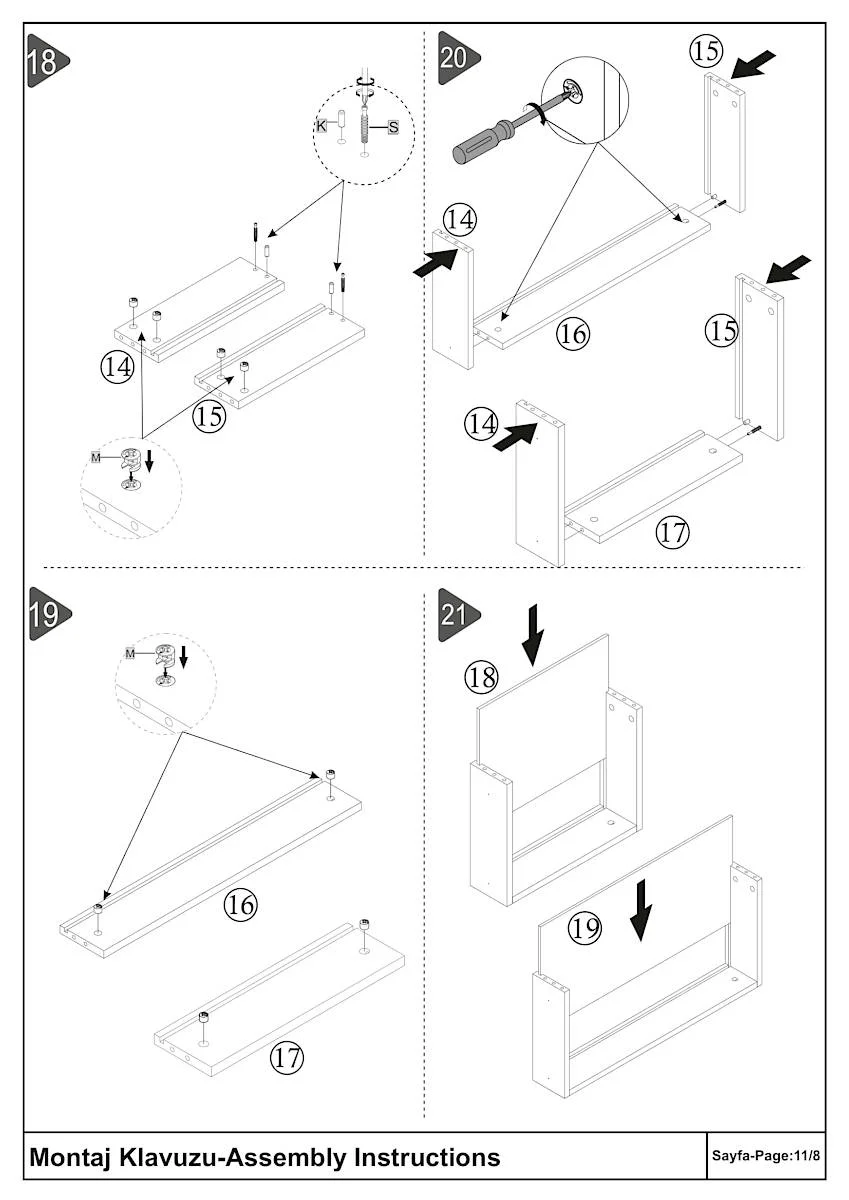 18

K
S

14
15

M

20

15
14
16
15
14
17

19

M

16
17

21

18
19

Montaj Klavuzu-Assembly Instructions

Sayfa-Page:11/8