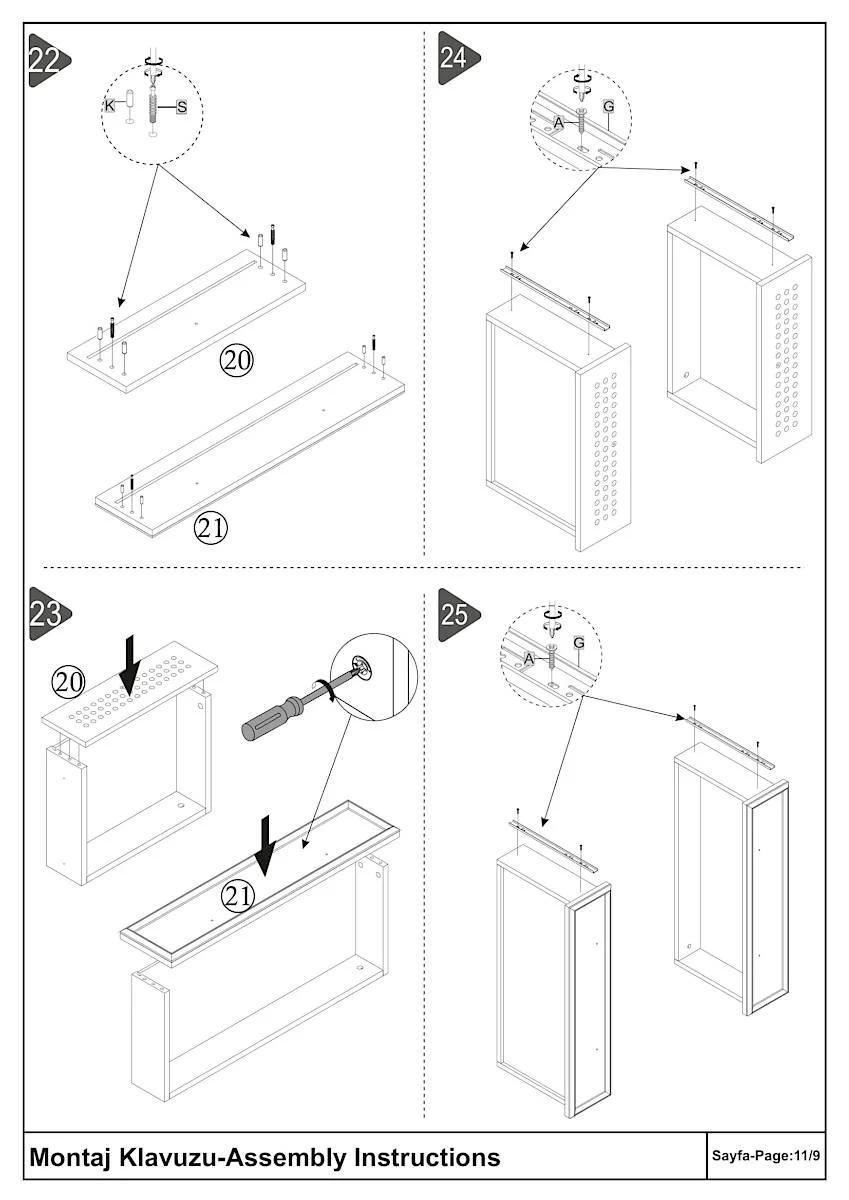 22
K
S
20
21

24
A
G

23
20
21

25
A
G

Montaj Klavuzu-Assembly Instructions
Sayfa-Page:11/9