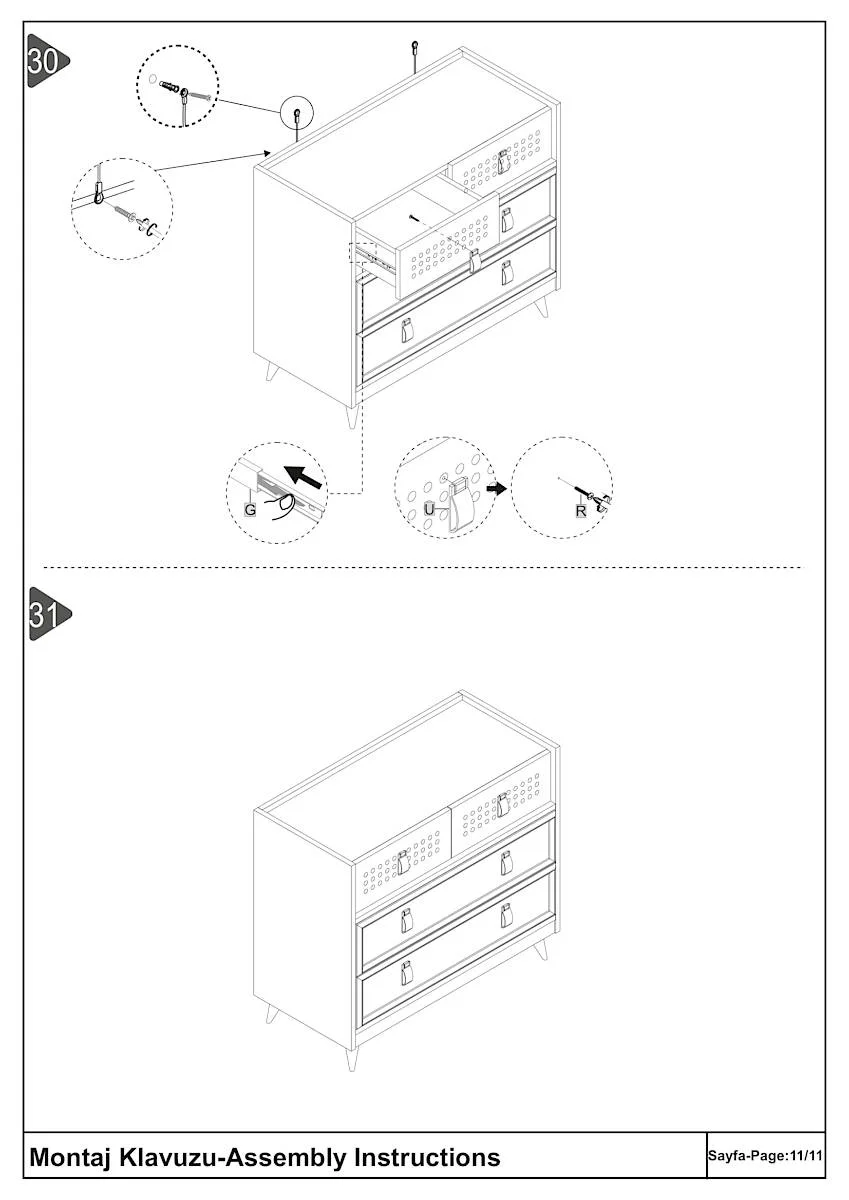 30

G

U

R

31

Montaj Klavuzu-Assembly Instructions

Sayfa-Page:11/11