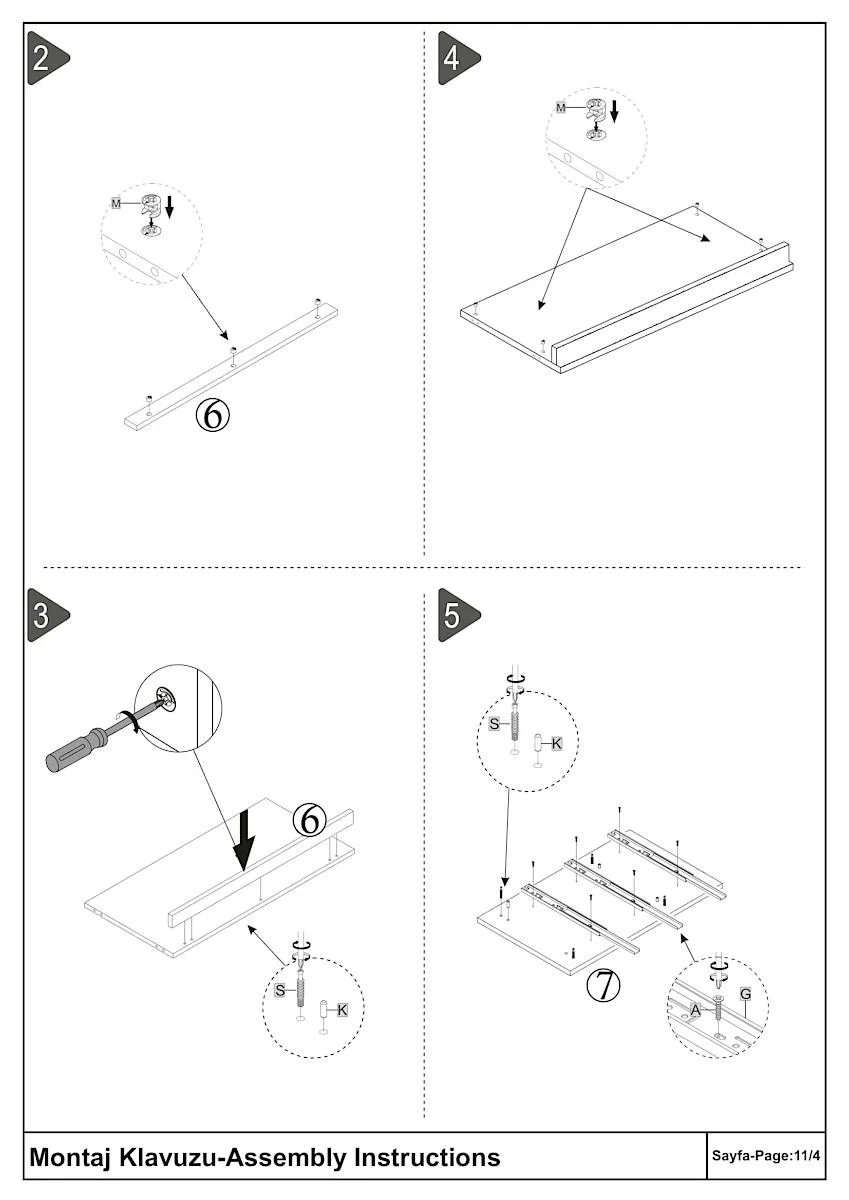 2

M

6

4

M

3

6

S

K

5

S

K

7

A

G

Montaj Klavuzu-Assembly Instructions

Sayfa-Page:11/4