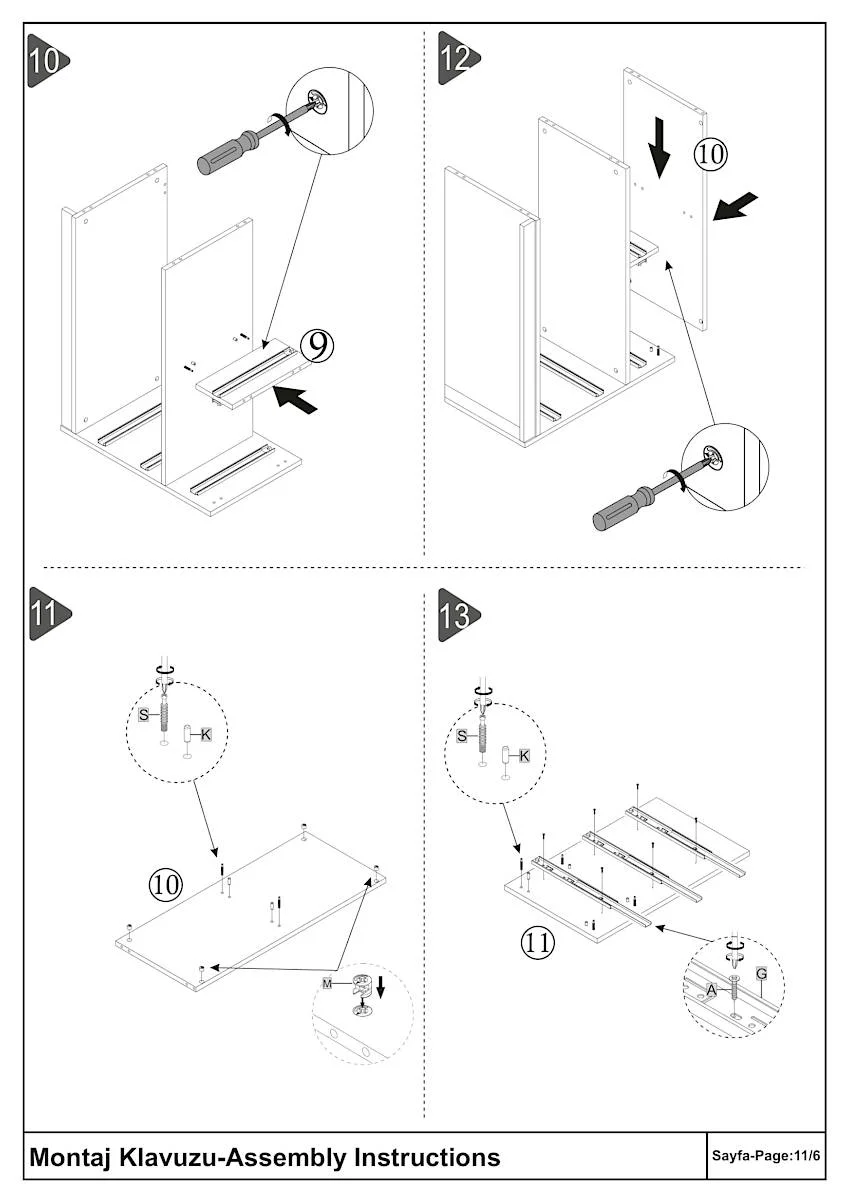 10

9

12

10

11

S

K

10

M

13

S

K

11

A

G

Montaj Klavuzu-Assembly Instructions

Sayfa-Page:11/6