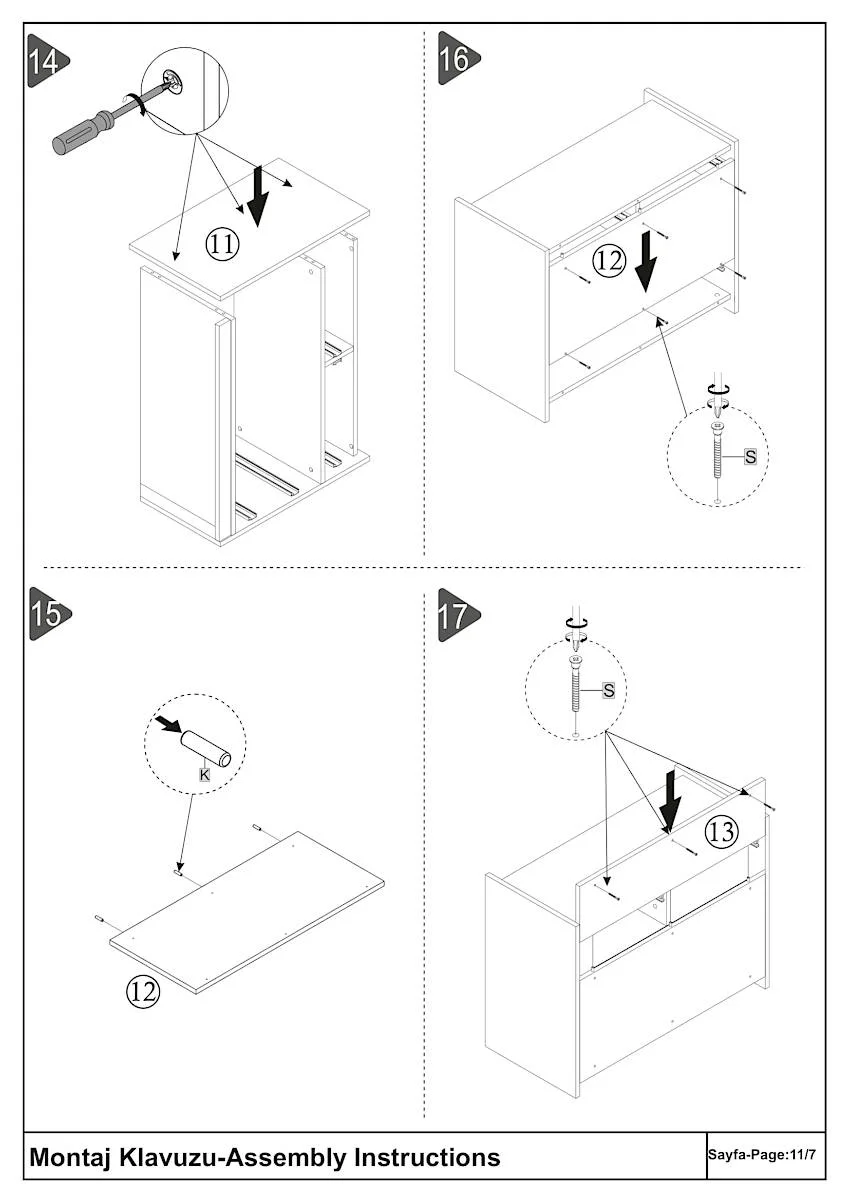 14

11

16

12

S

15

K

12

17

S

13

Montaj Klavuzu-Assembly Instructions

Sayfa-Page:11/7