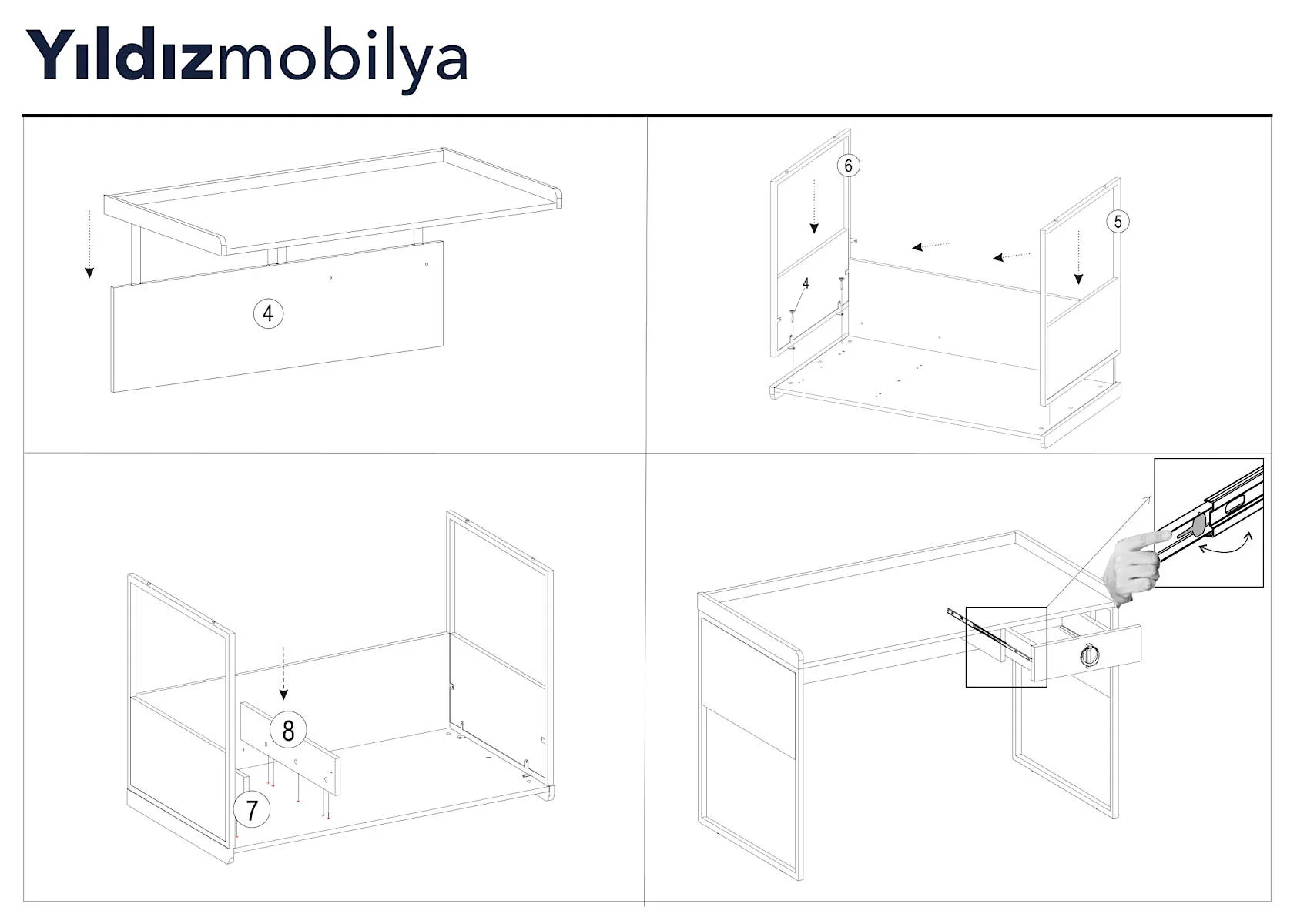 Yıldızmobilya

4

6

5

4

8

7