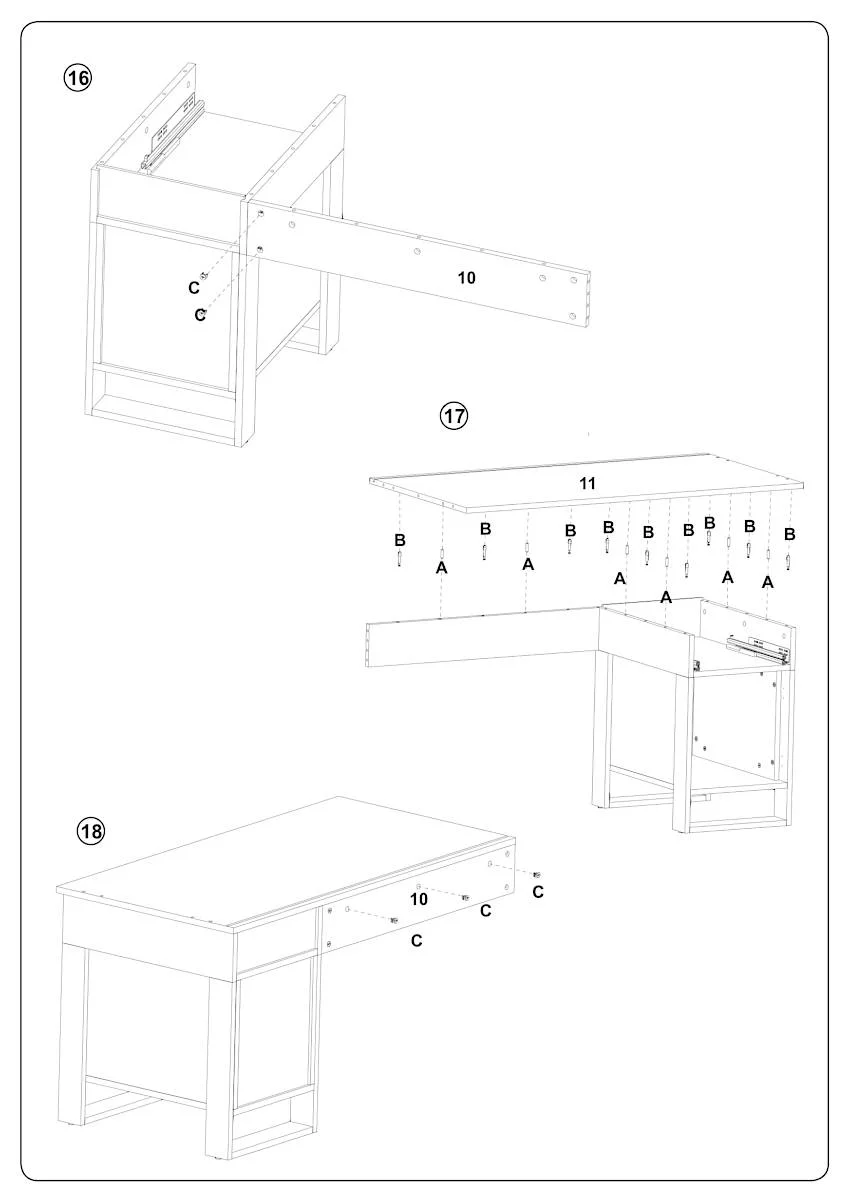 16

C
C
10

17

11
B B B B B B B B B
A A A A A A

18

10
C
C
C