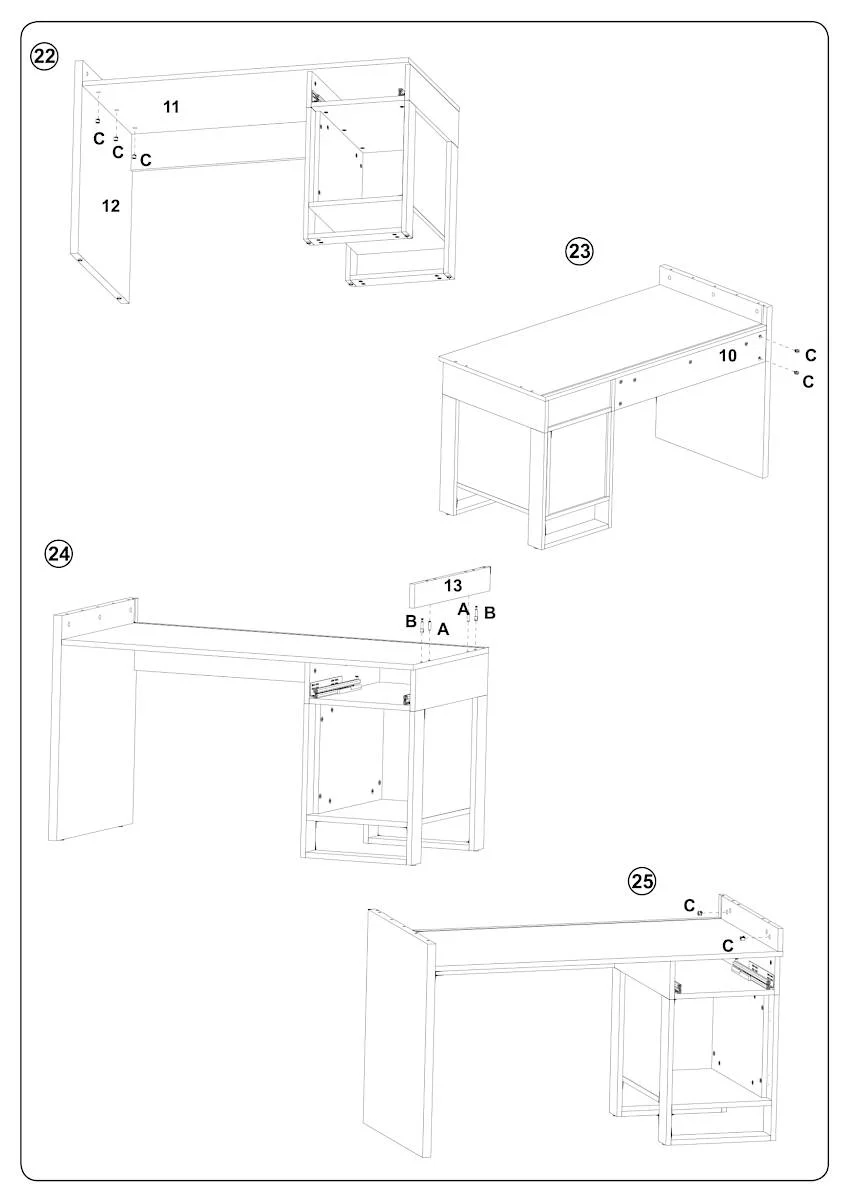 22

11

C
C
C

12

23

10

C
C

24

13

B A A B

25

C
C