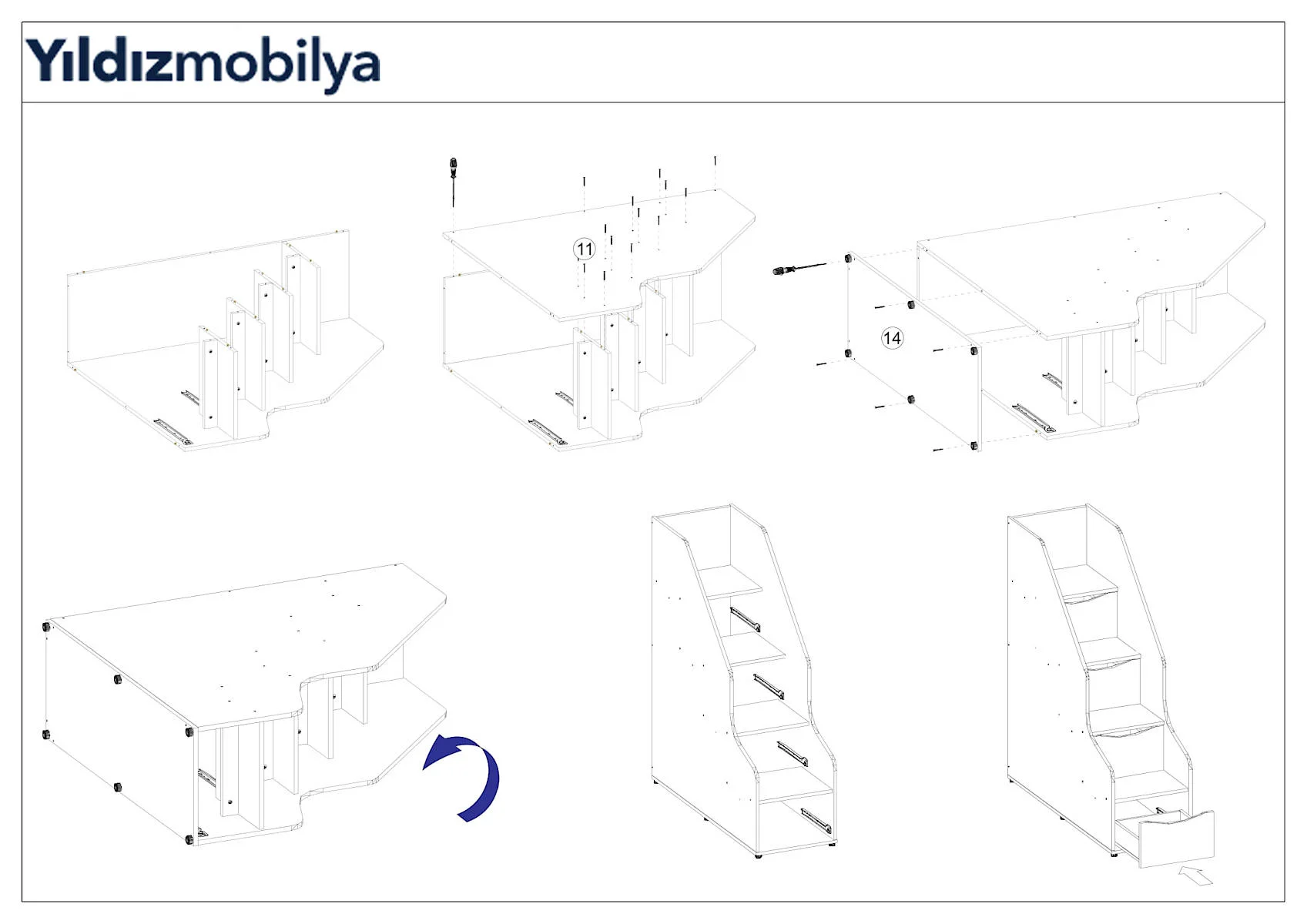 Yıldızmobilya

11

14