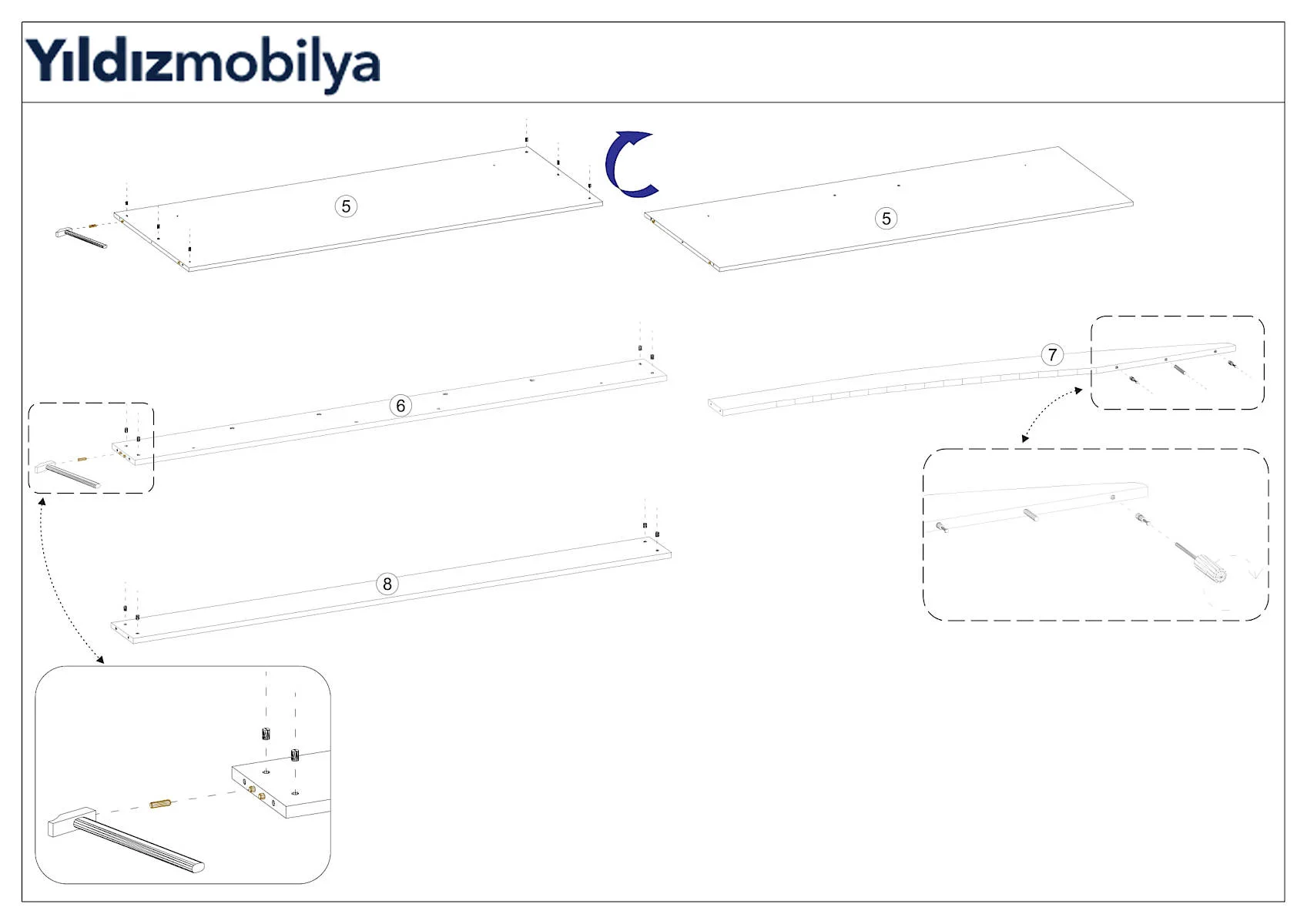 Yıldızmobilya

5

5

6

7

8