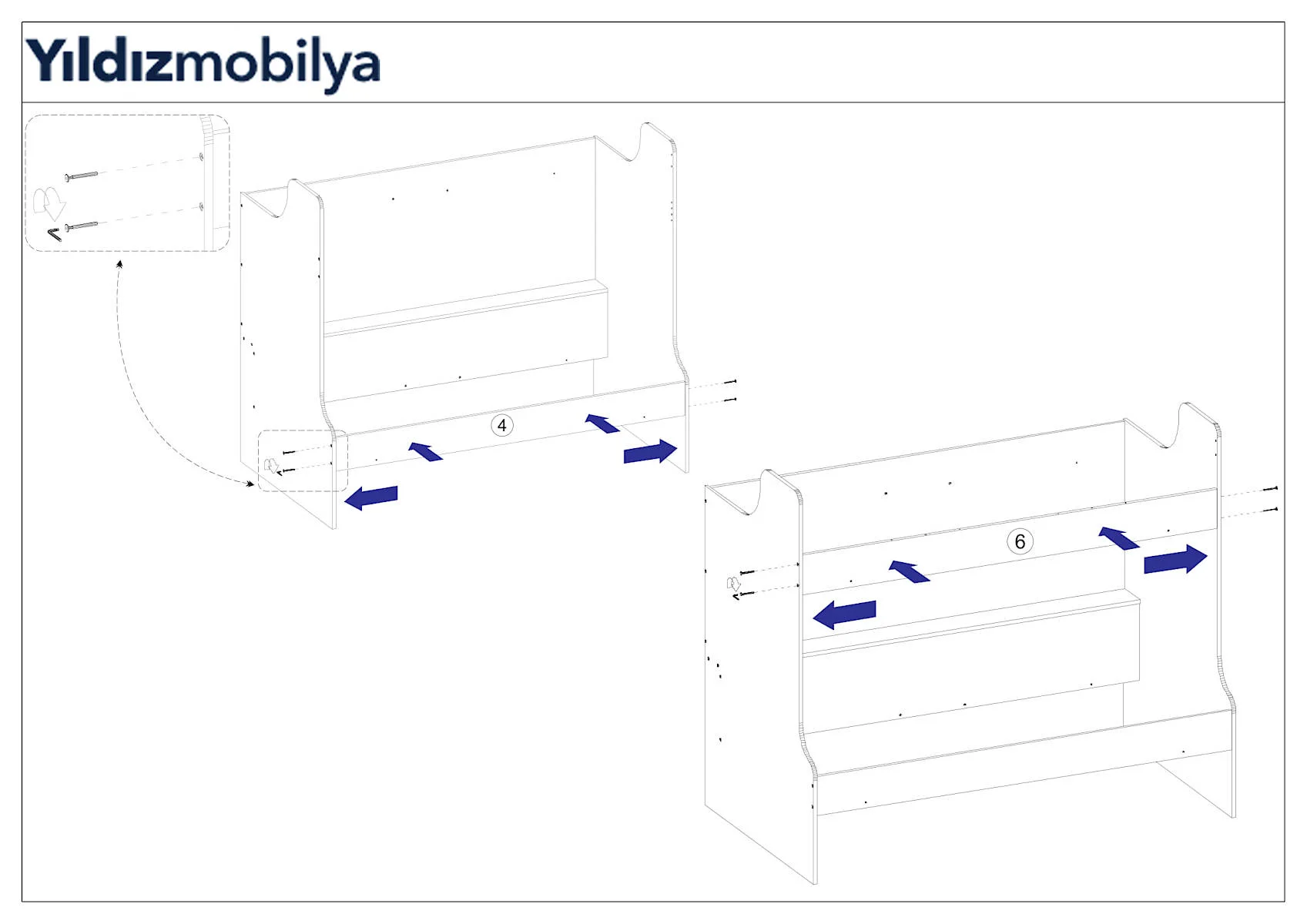 Yıldızmobilya

4

6