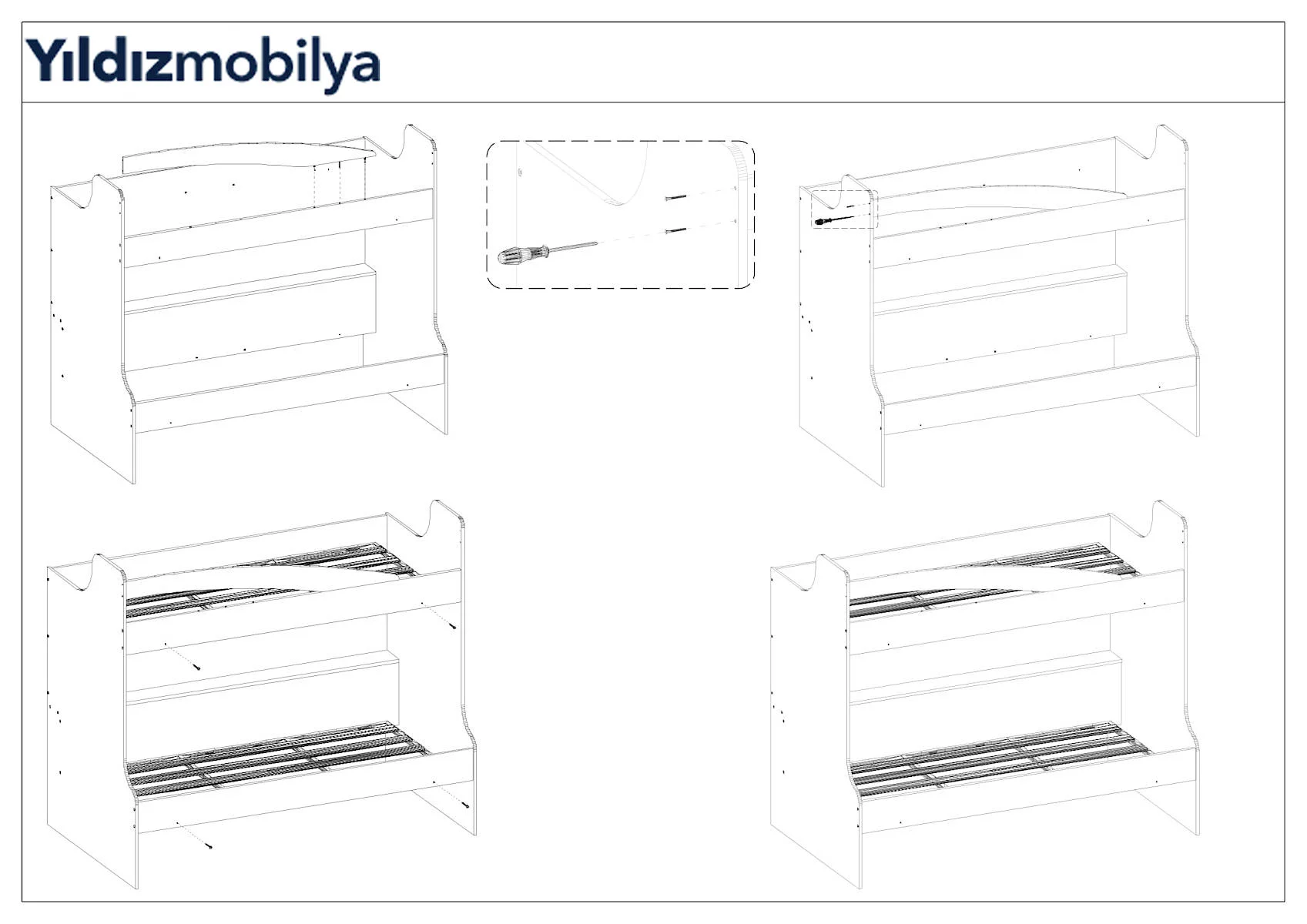 Yıldızmobilya