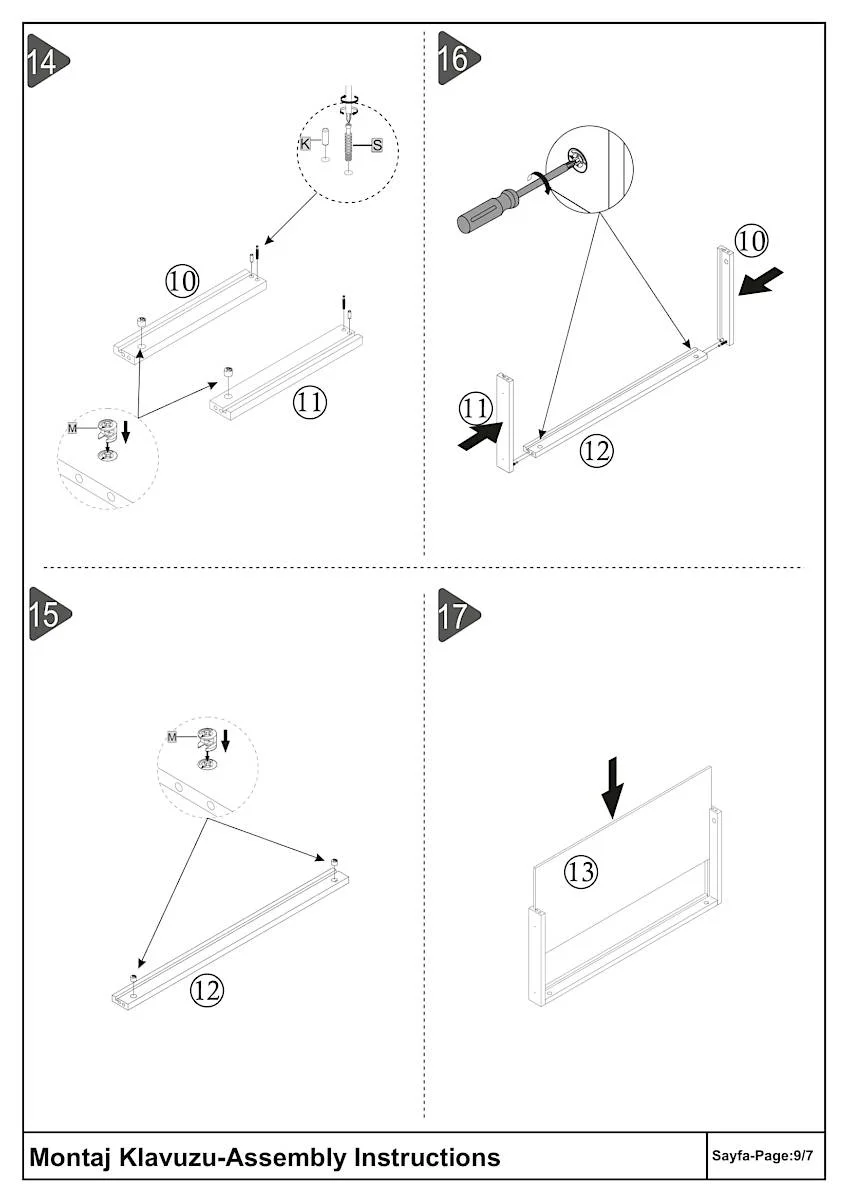 14

K

S

10

11

M

16

10

11

12

15

M

12

17

13

Montaj Klavuzu-Assembly Instructions

Sayfa-Page:9/7