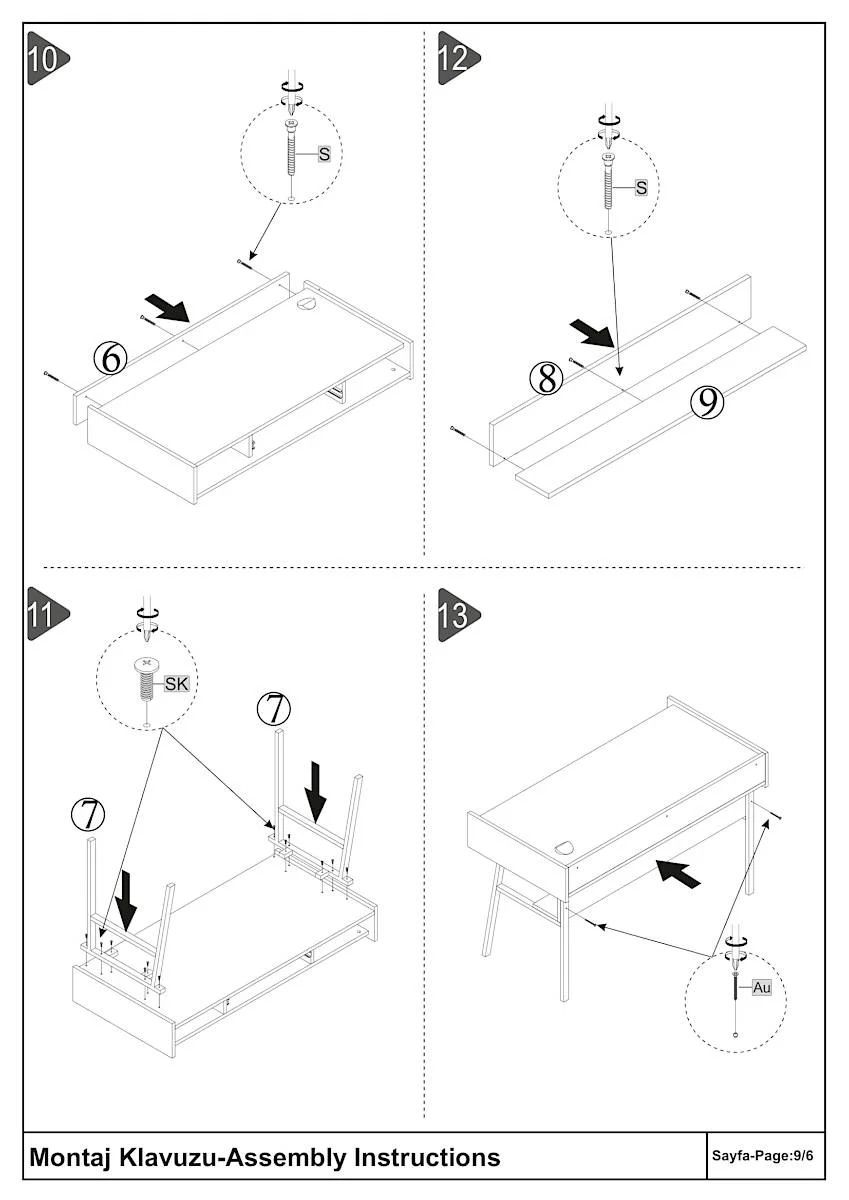 10

S

6

12

S

8

9

11

SK

7

7

13

Au

Montaj Klavuzu-Assembly Instructions

Sayfa-Page:9/6