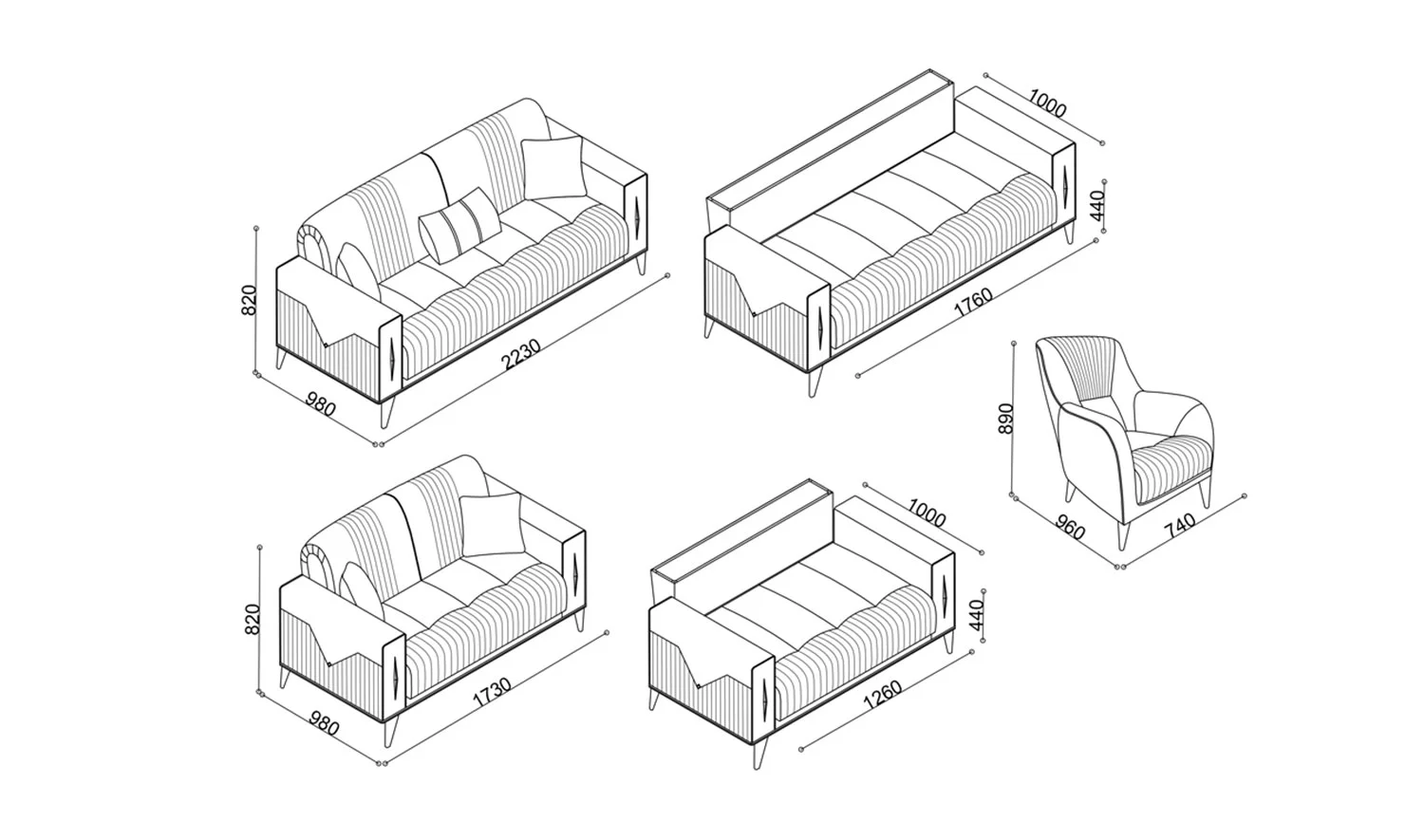 820
980
2230

1000
440
1760

890
960
740

820
980
1730

1000
440
1260