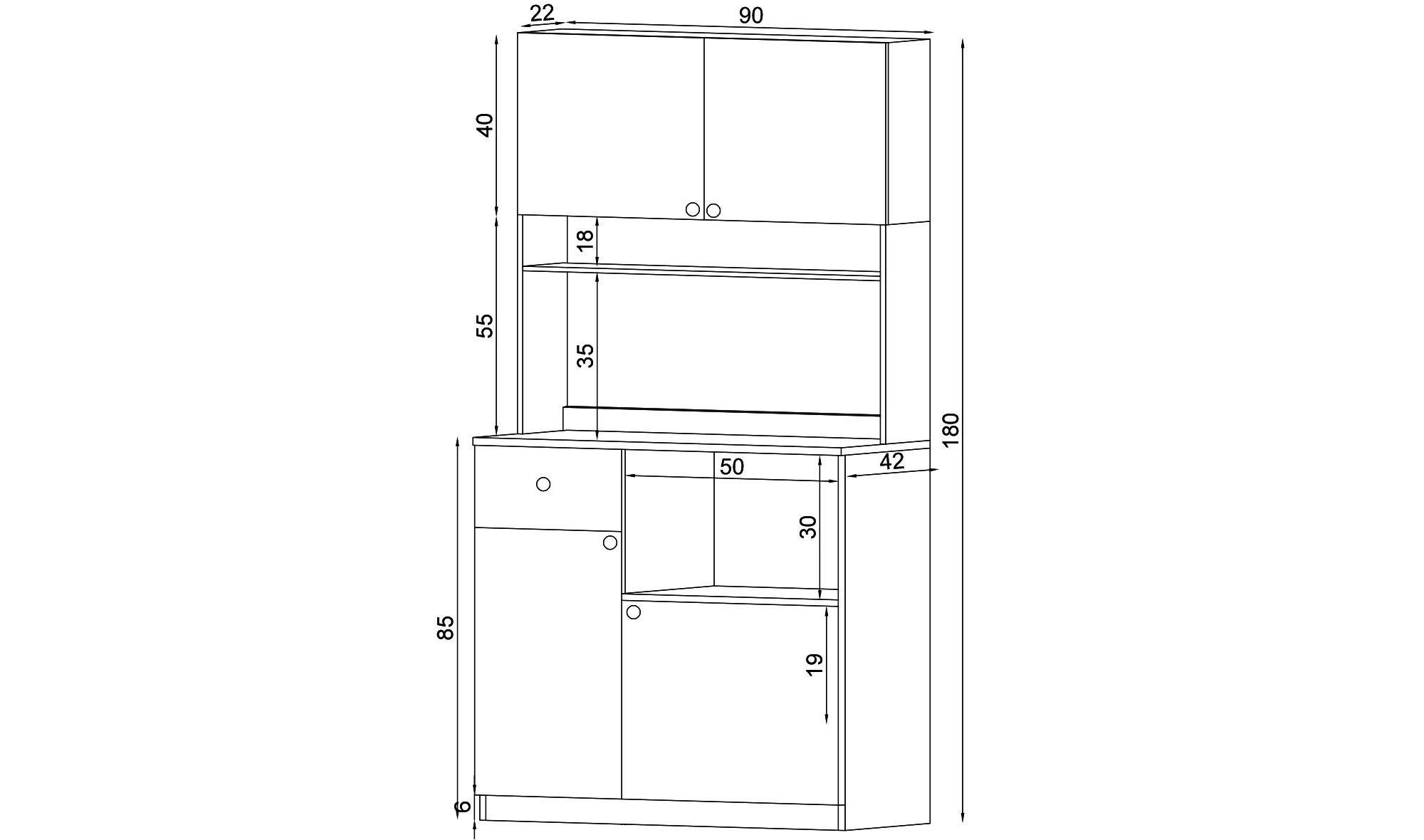 22
90
40
18
55
35
180
50
42
30
85
19
6