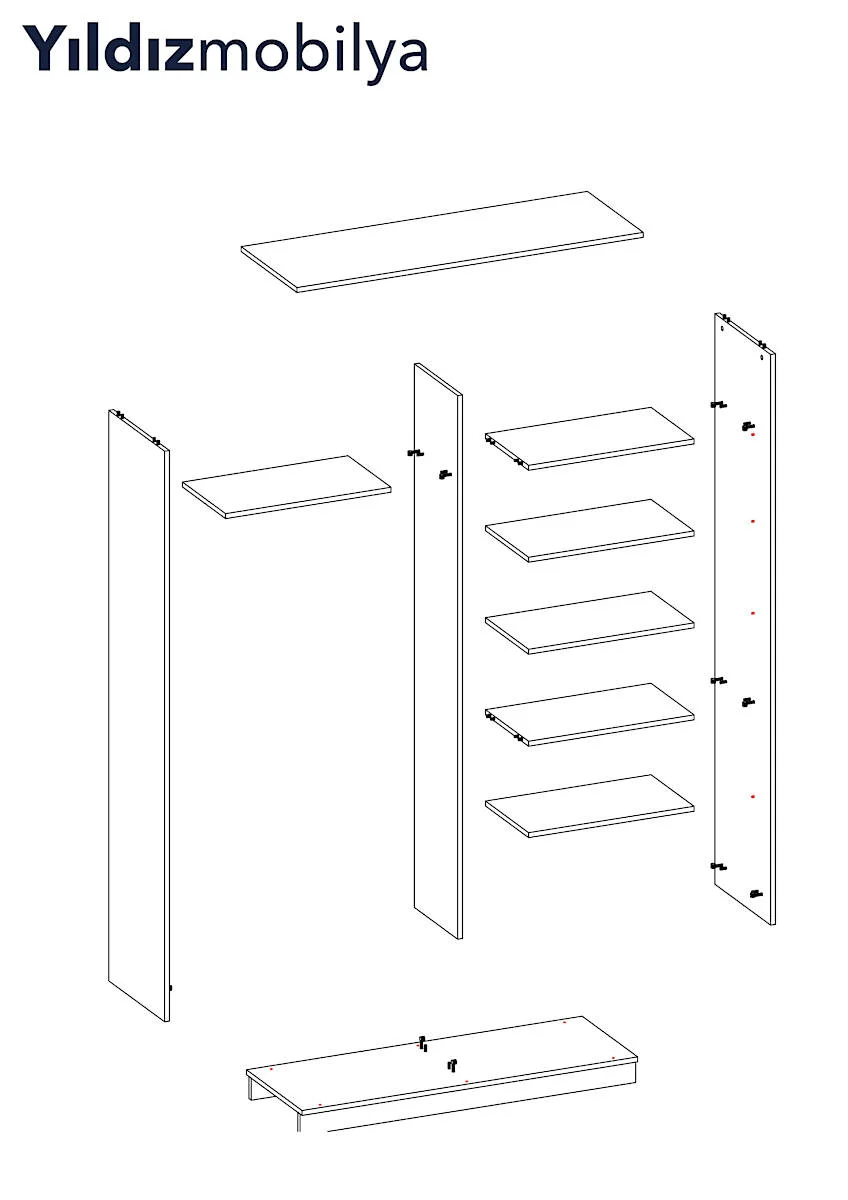 Yıldızmobilya